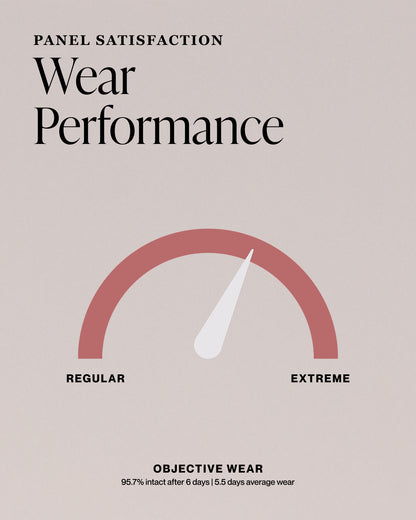 PANEL SATISFACTION
Wear Performance

REGULAR
EXTREME

OBJECTIVE WEAR
95.7% intact after 6 days | 5.5 days average wear