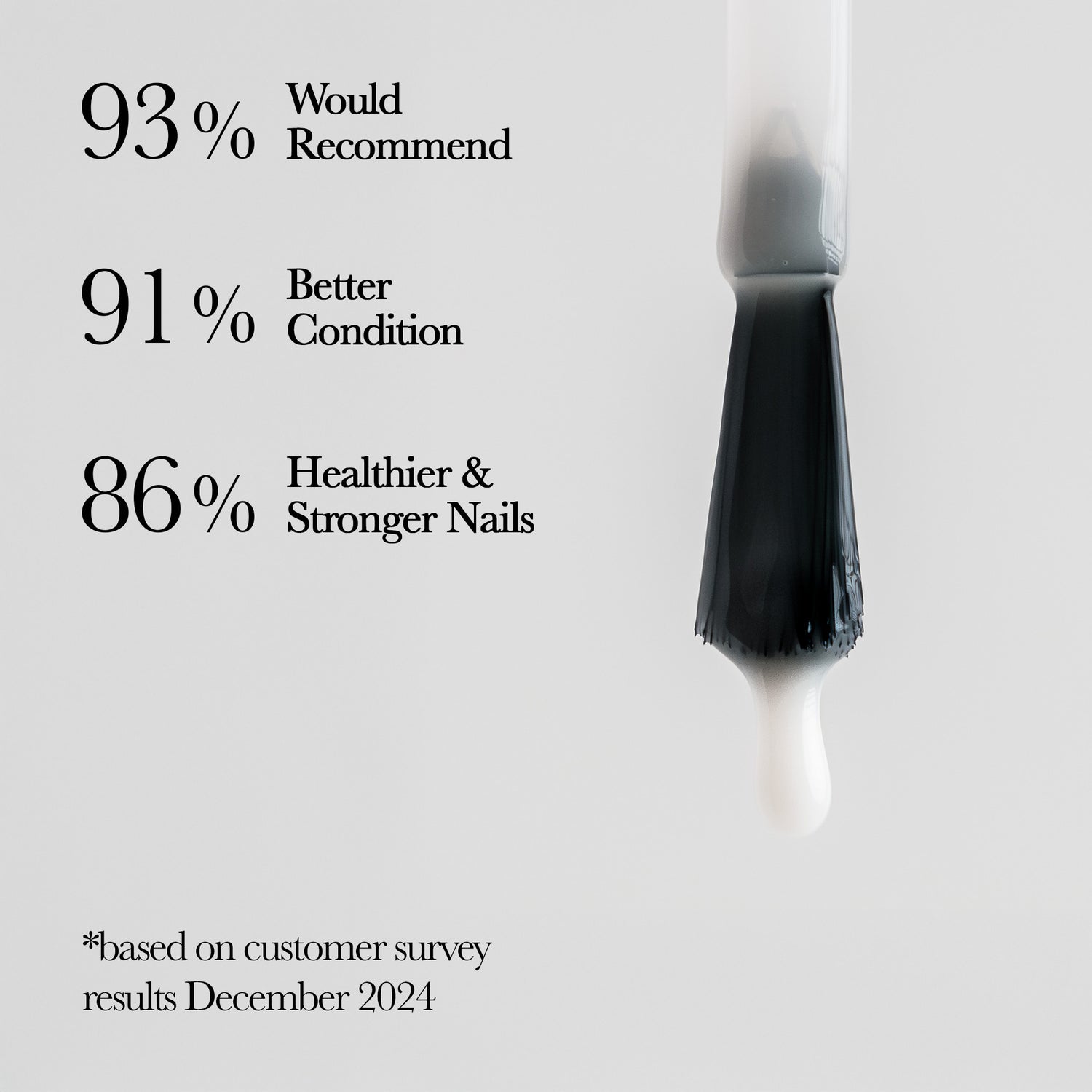 93% Would Recommend

91% Better Condition

86% Healthier & Stronger Nails

*based on customer survey results December 2024